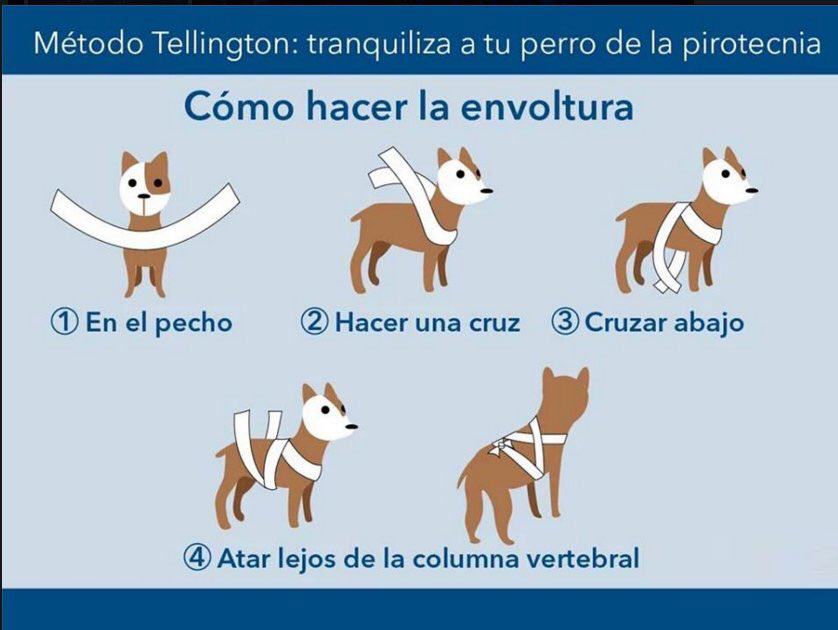 Método Tellington: tranquiliza a tu perro de la pirotecnia

Cómo hacer la envoltura

① En el pecho

② Hacer una cruz

③ Cruzar abajo

④ Atar lejos de la columna vertebral